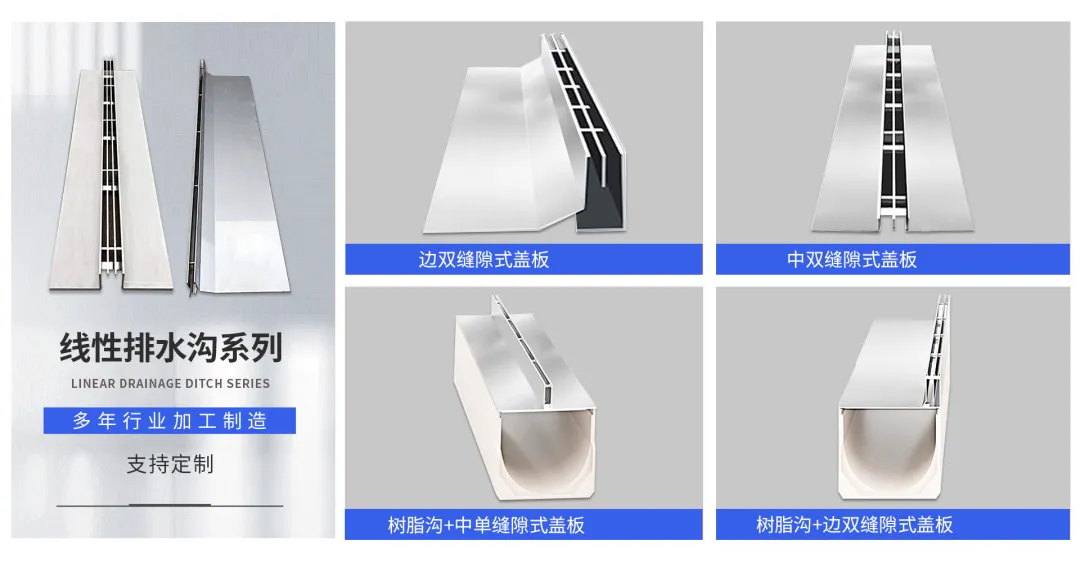 线性排水沟系列
LINEAR DRAINAGE DITCH SERIES
多年行业加工制造
支持定制

边双缝隙式盖板

中双缝隙式盖板

树脂沟+中单缝隙式盖板

树脂沟+边双缝隙式盖板