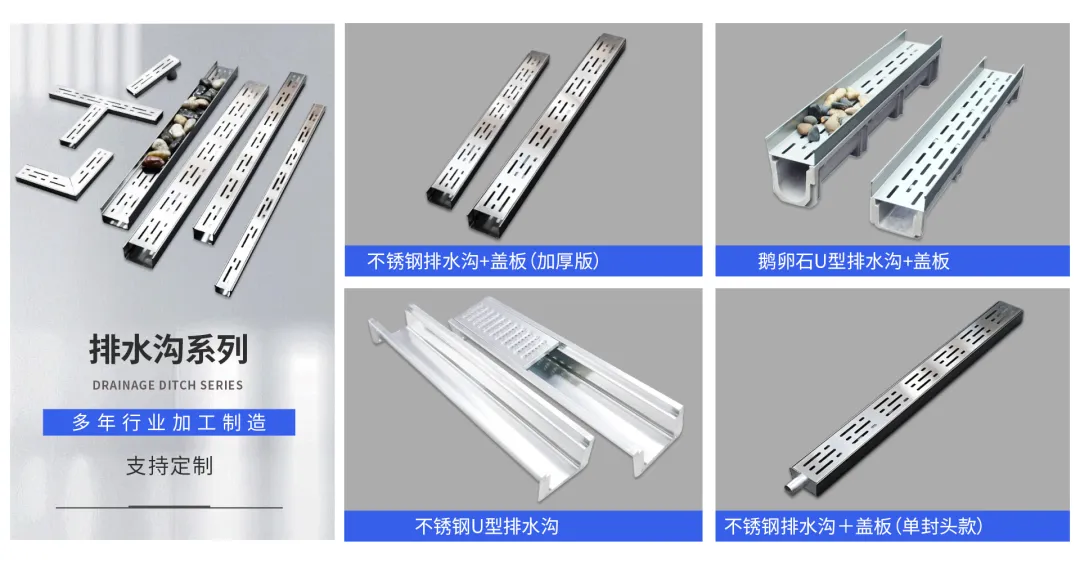 排水沟系列
DRAINAGE DITCH SERIES
多年行业加工制造
支持定制

不锈钢排水沟+盖板(加厚版)

鹅卵石U型排水沟+盖板

不锈钢U型排水沟

不锈钢排水沟＋盖板(单封头款)